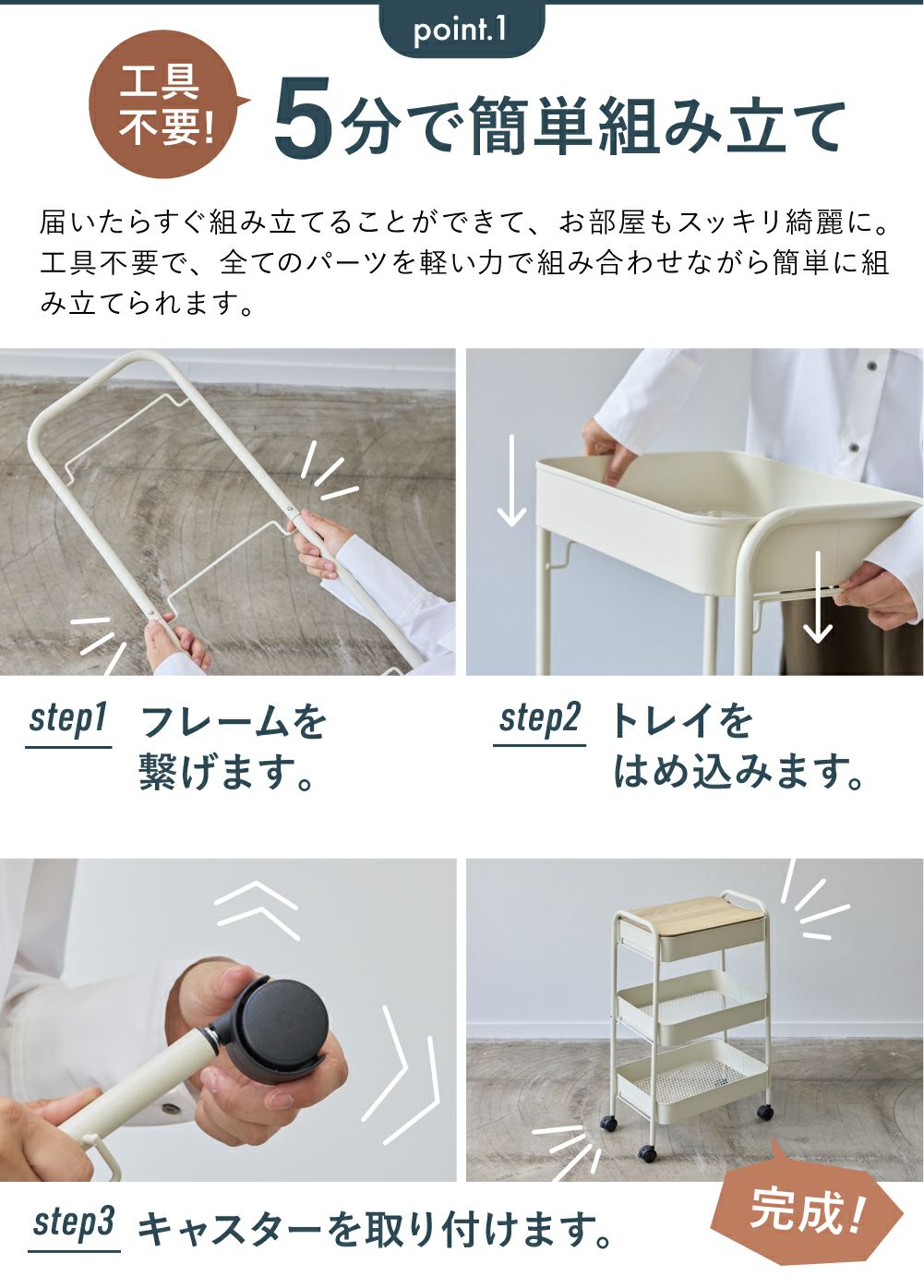 point.1

工具不要!

5分で簡単組み立て

届いたらすぐ組み立てることができて、お部屋もスッキリ綺麗に。工具不要で、全てのパーツを軽い力で組み合わせながら簡単に組み立てられます。

step1 フレームを繋げます。

step2 トレイをはめ込みます。

step3 キャスターを取り付けます。

完成!