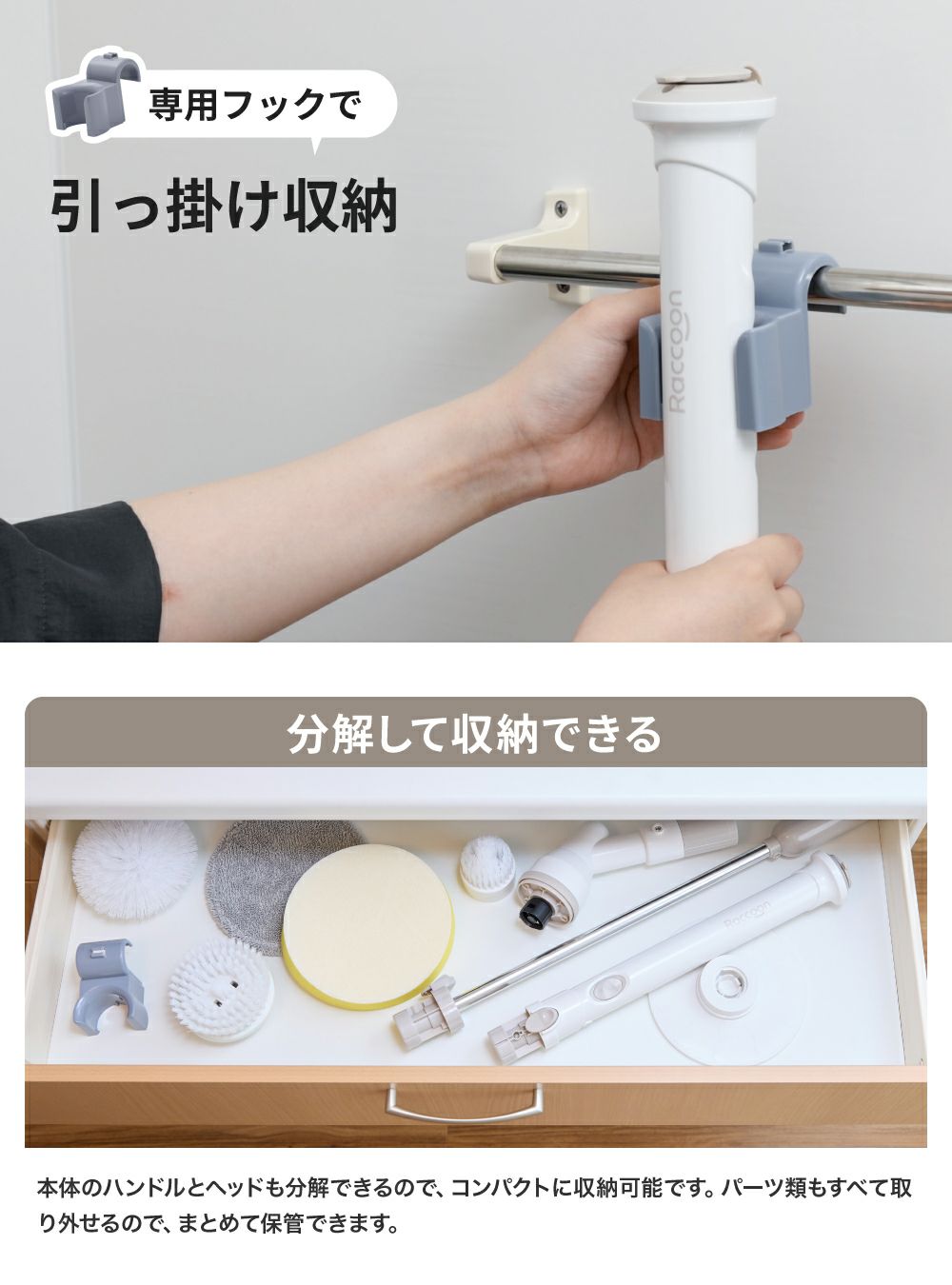 専用フックで

引っ掛け収納

Raccoon

分解して収納できる

Raccoon

本体のハンドルとヘッドも分解できるので、コンパクトに収納可能です。パーツ類もすべて取り外せるので、まとめて保管できます。