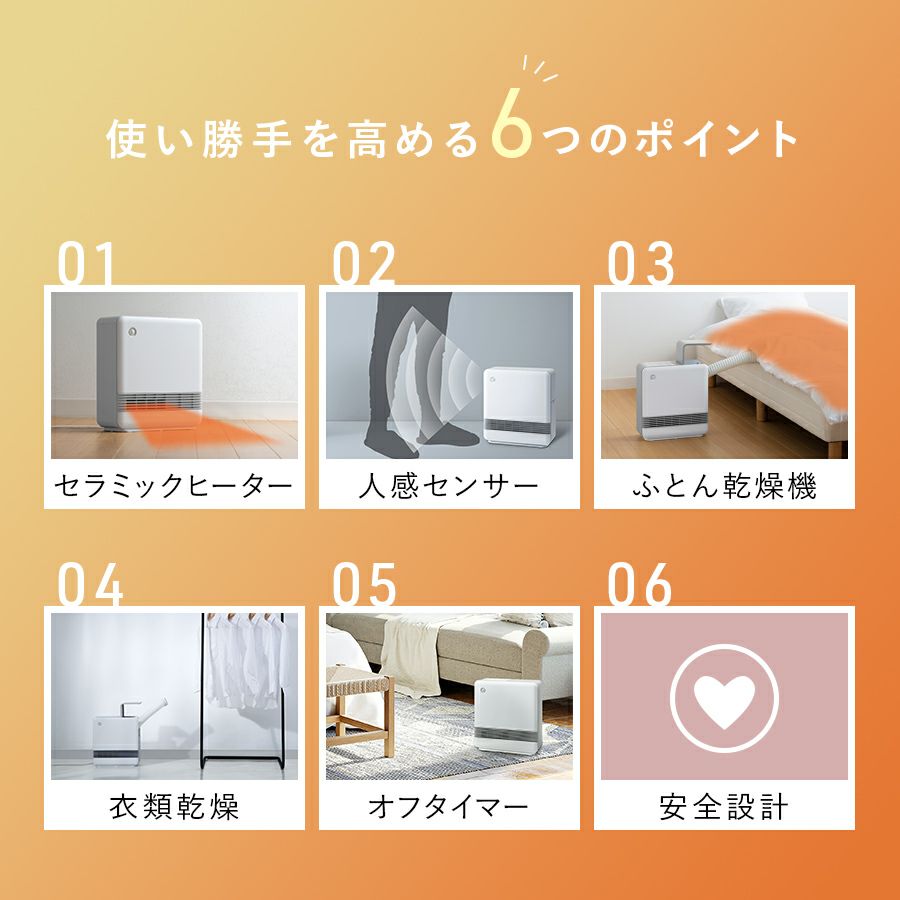 使い勝手を高める6つのポイント

01
セラミックヒーター

02
人感センサー

03
ふとん乾燥機

04
衣類乾燥

05
オフタイマー

06
安全設計