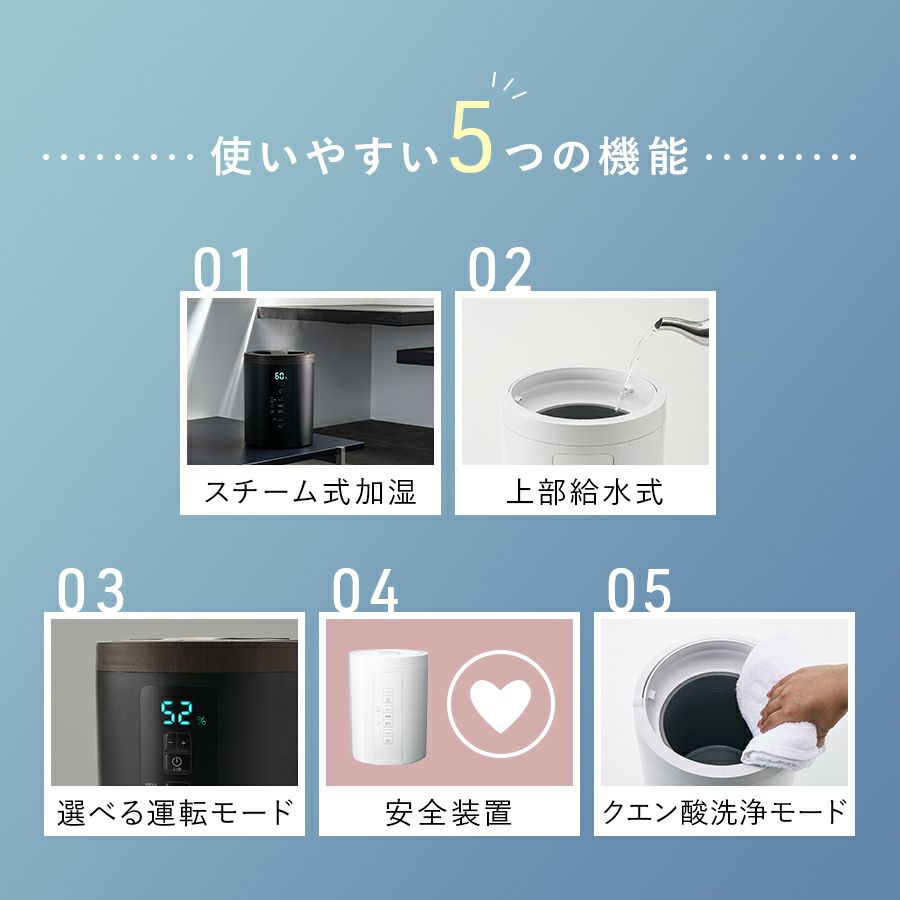 使いやすい5つの機能

01
60%
スチーム式加湿

02
上部給水式

03
52%
選べる運転モード

04
安全装置

05
クエン酸洗浄モード