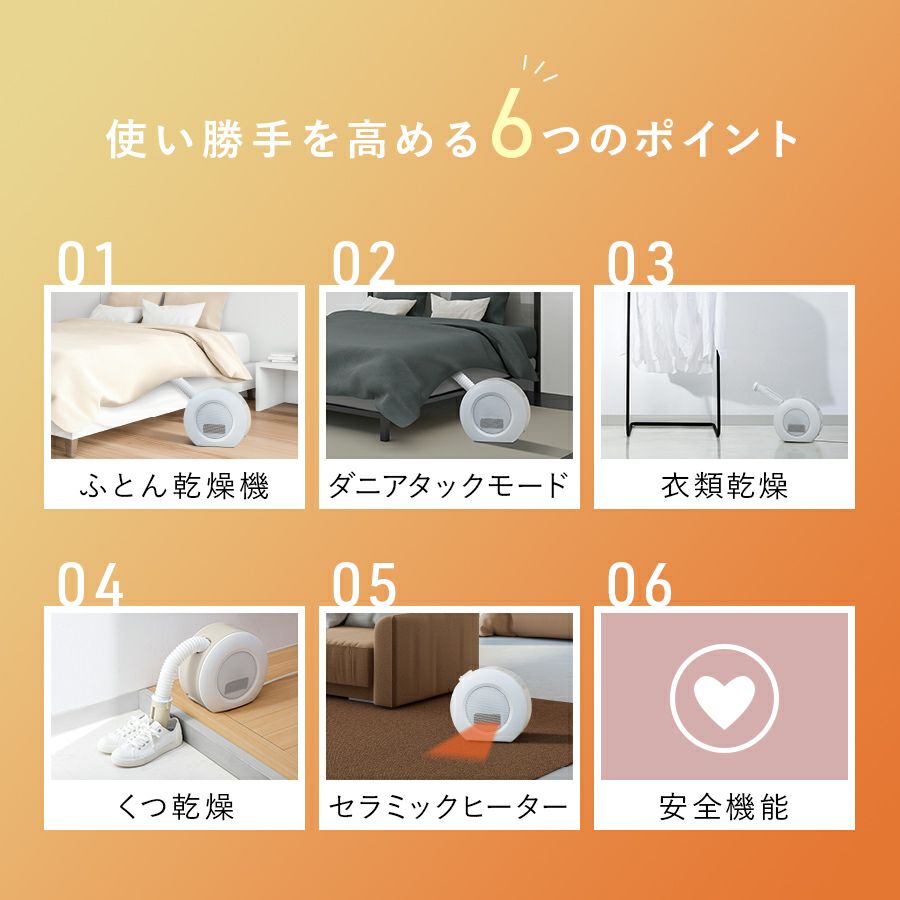 使い勝手を高める6つのポイント

01
ふとん乾燥機

02
ダニアタックモード

03
衣類乾燥

04
くつ乾燥

05
セラミックヒーター

06
安全機能