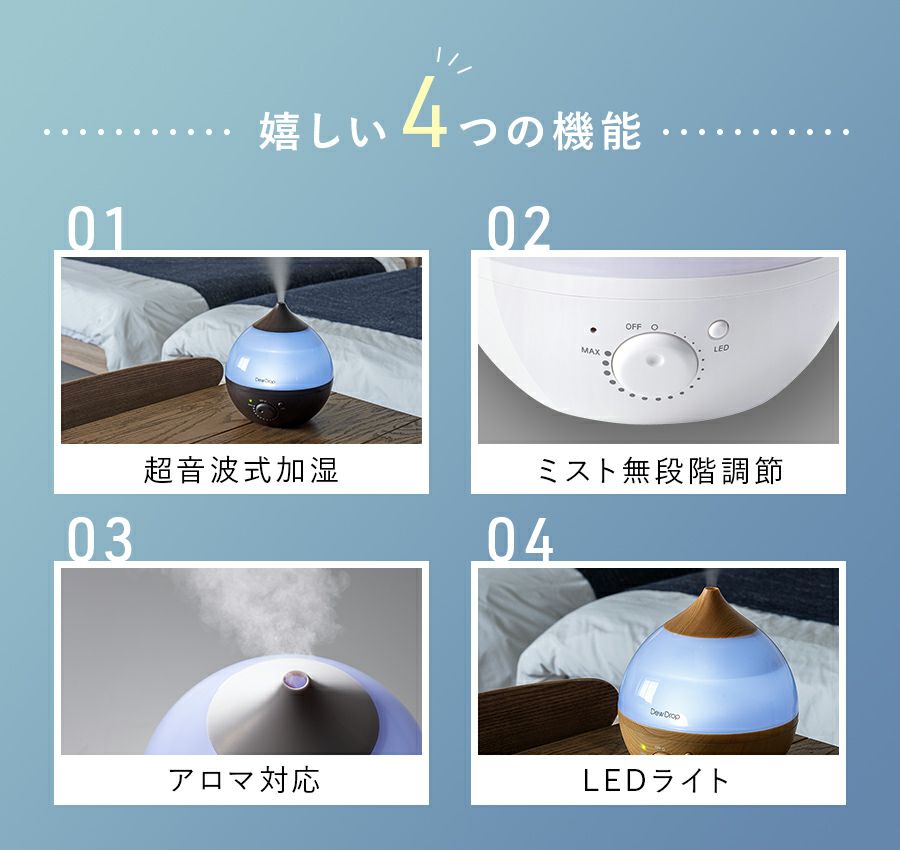 嬉しい4つの機能

01

DewDrop

超音波式加湿

02

OFF
MAX
LED

ミスト無段階調節

03

アロマ対応

04

DewDrop

LEDライト