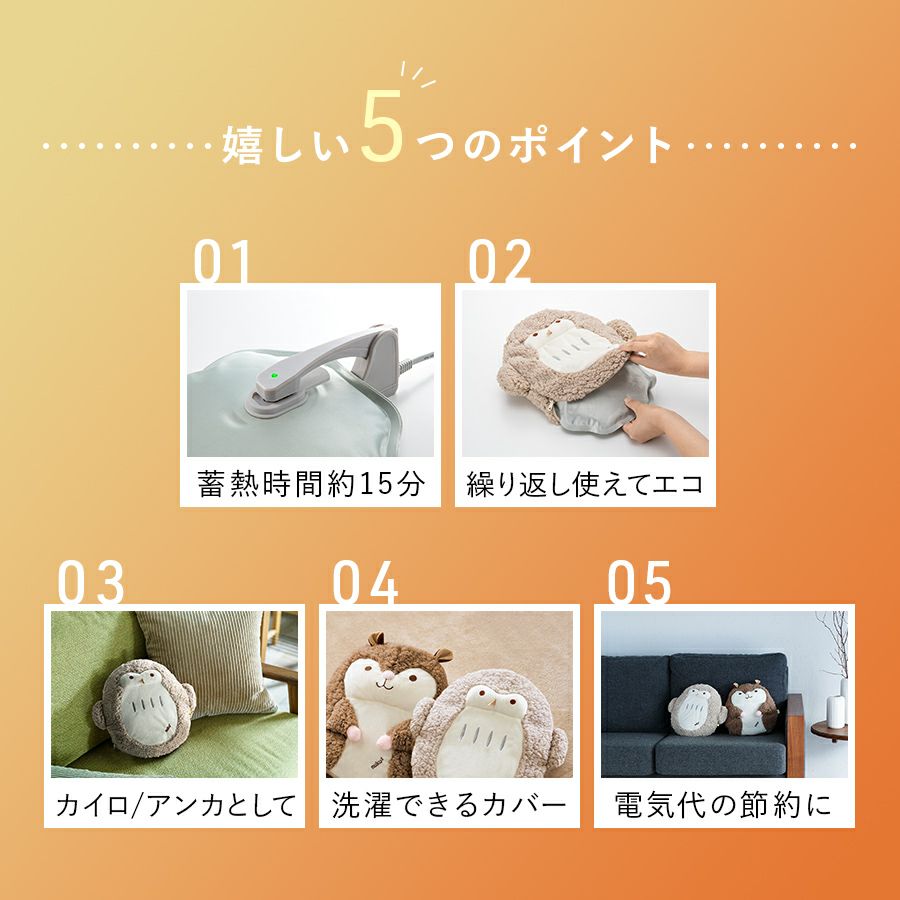 嬉しい5つのポイント

01
蓄熱時間約15分

02
繰り返し使えてエコ

03
カイロ/アンカとして

04
洗濯できるカバー

05
電気代の節約に