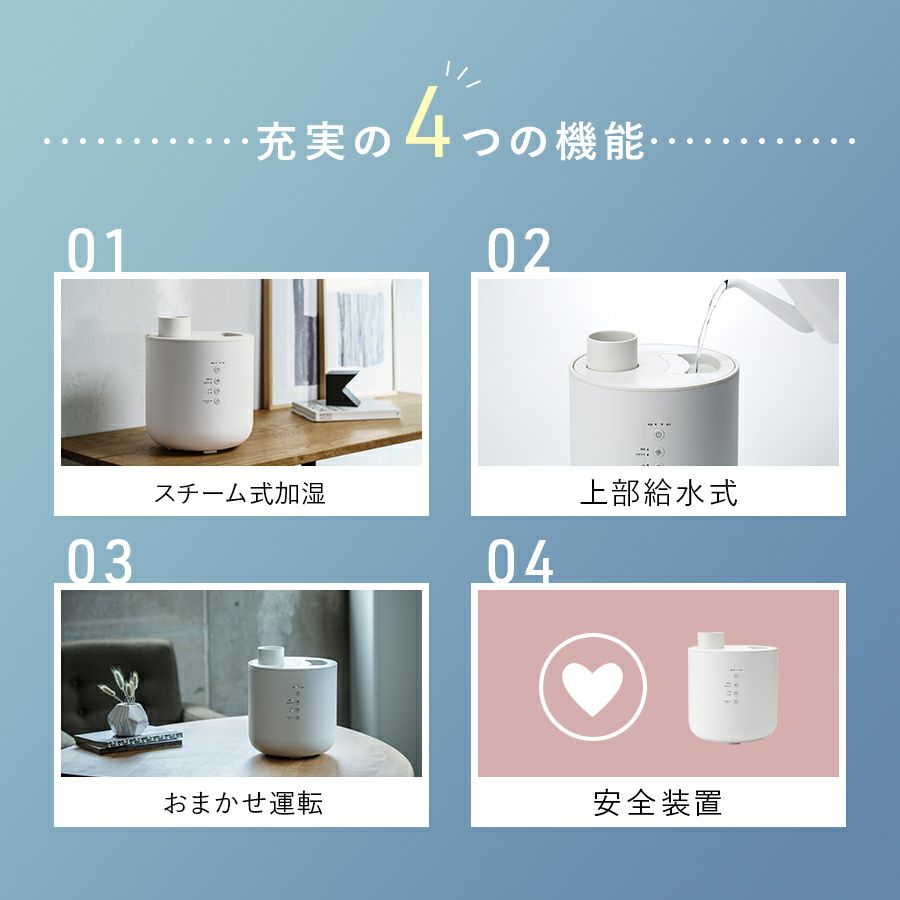 充実の4つの機能

01

スチーム式加湿

02

上部給水式

03

おまかせ運転

04

安全装置